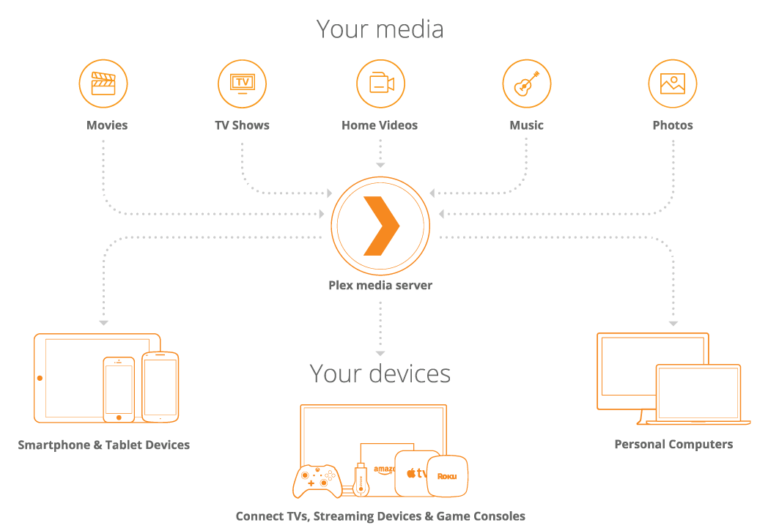 Your media

TV

Movies

TV Shows

Home Videos

Music

Photos

Plex media server

Your devices

Smartphone & Tablet Devices

amazon

tv

Roku

Connect TVs, Streaming Devices & Game Consoles

Personal Computers